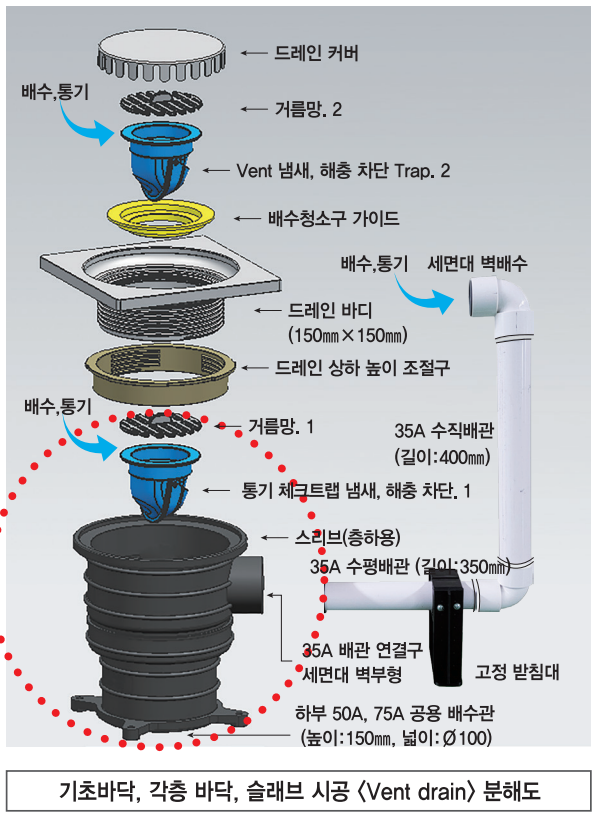 드레인 커버

배수,통기

거름망. 2

Vent 냄새, 해충 차단 Trap. 2

배수청소구 가이드

배수,통기 세면대 벽배수

드레인 바디 (150㎜×150㎜)

드레인 상하 높이 조절구

배수,통기

거름망. 1

35A 수직배관 (길이:400㎜)

통기 체크트랩 냄새, 해충 차단. 1

스리브(층하용)

35A 수평배관 (길이:350㎜)

35A 배관 연결구 세면대 벽부형

고정 받침대

하부 50A, 75A 공용 배수관 (높이:150㎜, 넓이:Ø100)

기초바닥, 각층 바닥, 슬래브 시공 〈Vent drain〉 분해도